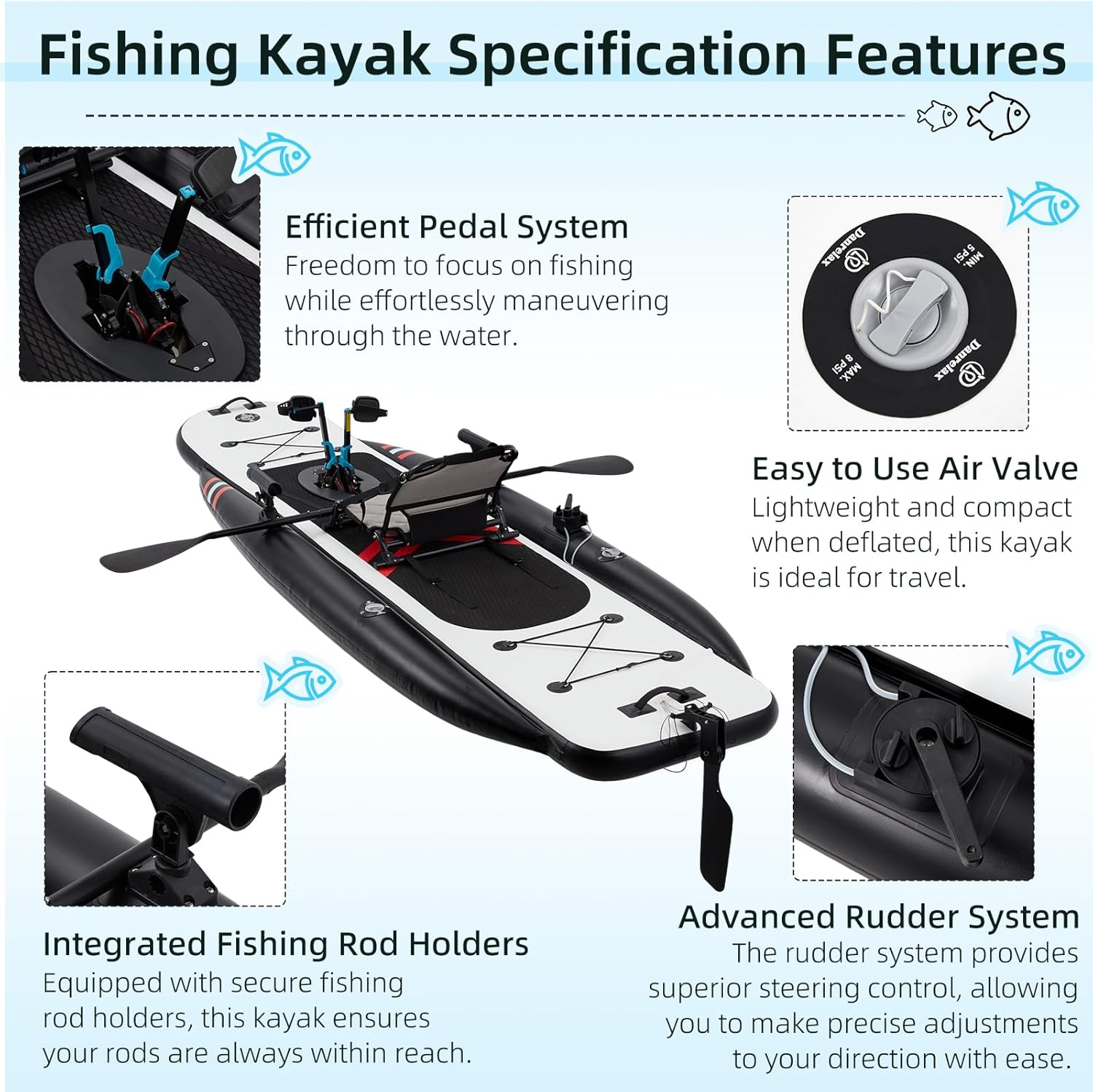 Fishing Kayak Specification Features

Efficient Pedal System
Freedom to focus on fishing while effortlessly maneuvering through the water.

Danrelax
MIN. 5 PSI
Danrelax
MAX. 8 PSI

Easy to Use Air Valve
Lightweight and compact when deflated, this kayak is ideal for travel.

Integrated Fishing Rod Holders
Equipped with secure fishing rod holders, this kayak ensures your rods are always within reach.

Advanced Rudder System
The rudder system provides superior steering control, allowing you to make precise adjustments to your direction with ease.