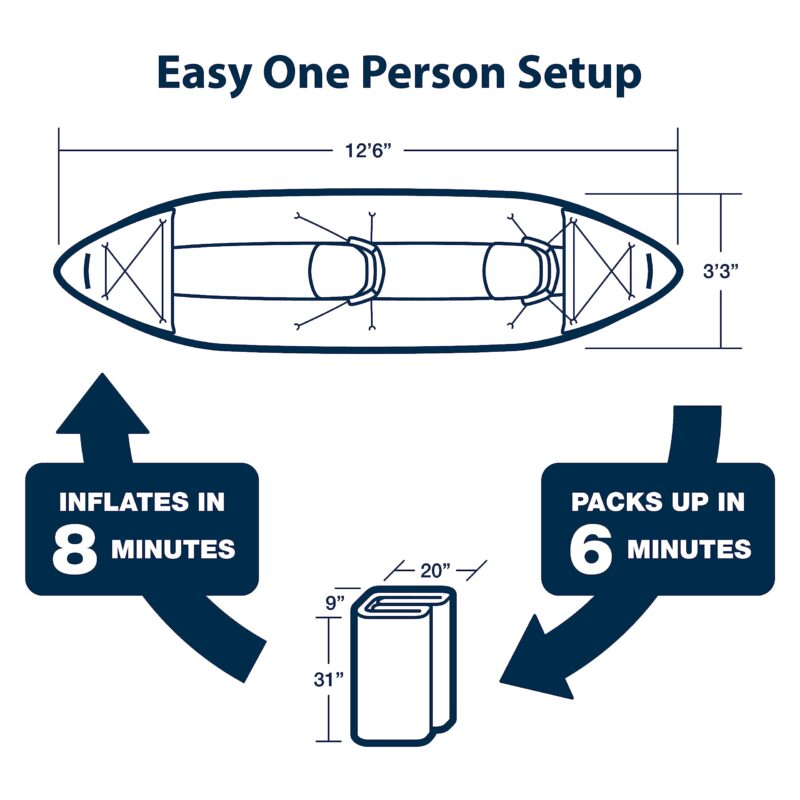 Easy One Person Setup

12'6"

3'3"

INFLATES IN 8 MINUTES

PACKS UP IN 6 MINUTES

20"

9"

31"