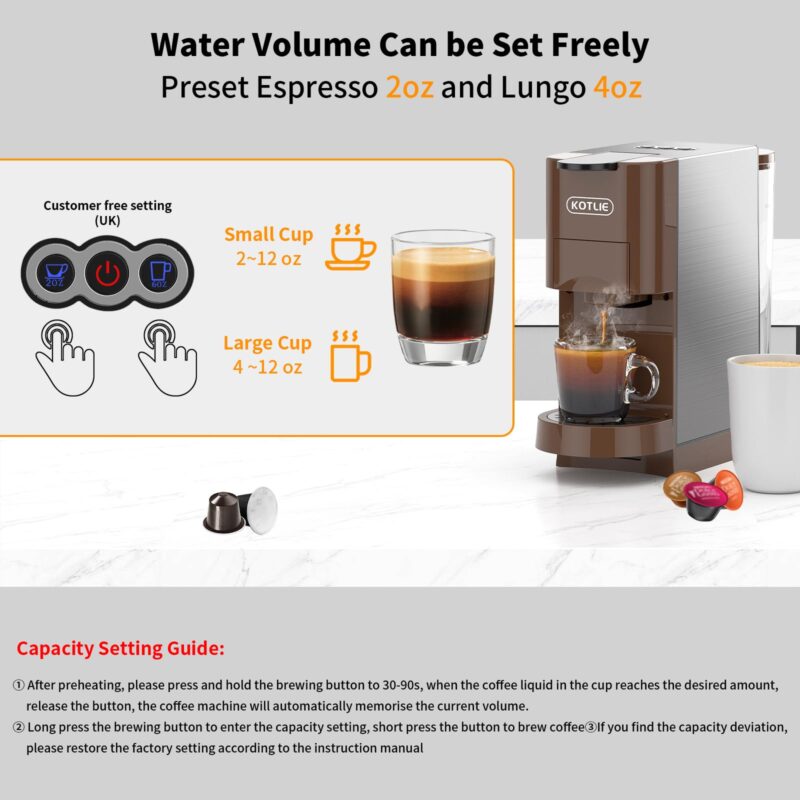 Water Volume Can be Set Freely
Preset Espresso 2oz and Lungo 4oz

Customer free setting (UK)

2OZ

6OZ

Small Cup
2~12 oz

Large Cup
4 ~12 oz

KOTLIE

Capacity Setting Guide:

① After preheating, please press and hold the brewing button to 30-90s, when the coffee liquid in the cup reaches the desired amount, release the button, the coffee machine will automatically memorise the current volume.
② Long press the brewing button to enter the capacity setting, short press the button to brew coffee③If you find the capacity deviation, please restore the factory setting according to the instruction manual